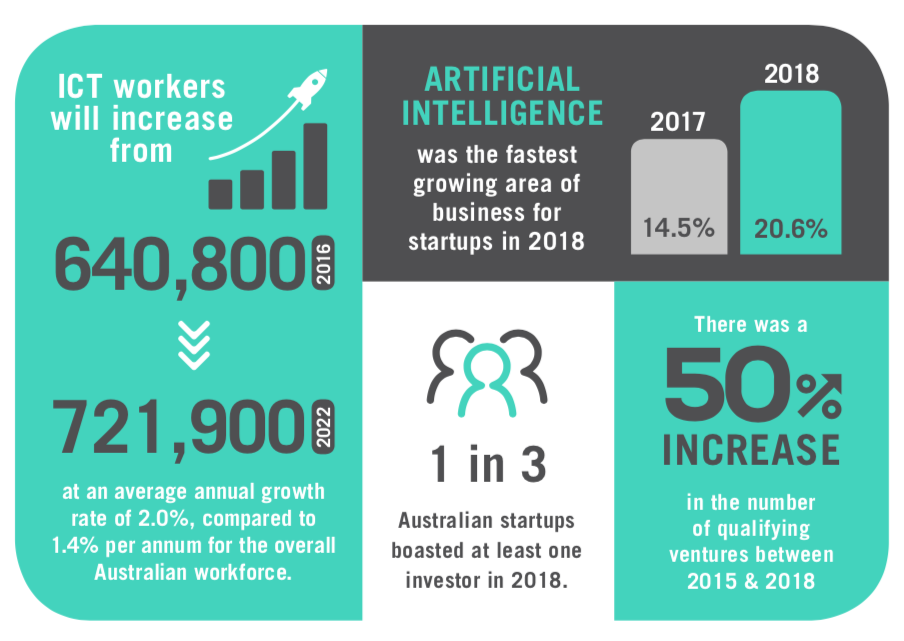 ICT workers will increase from

640,800 2016

721,900 2022

at an average annual growth rate of 2.0%, compared to 1.4% per annum for the overall Australian workforce.

ARTIFICIAL INTELLIGENCE

was the fastest growing area of business for startups in 2018

2017

14.5%

2018

20.6%

1 in 3

Australian startups boasted at least one investor in 2018.

There was a

50%

INCREASE

in the number of qualifying ventures between 2015 & 2018